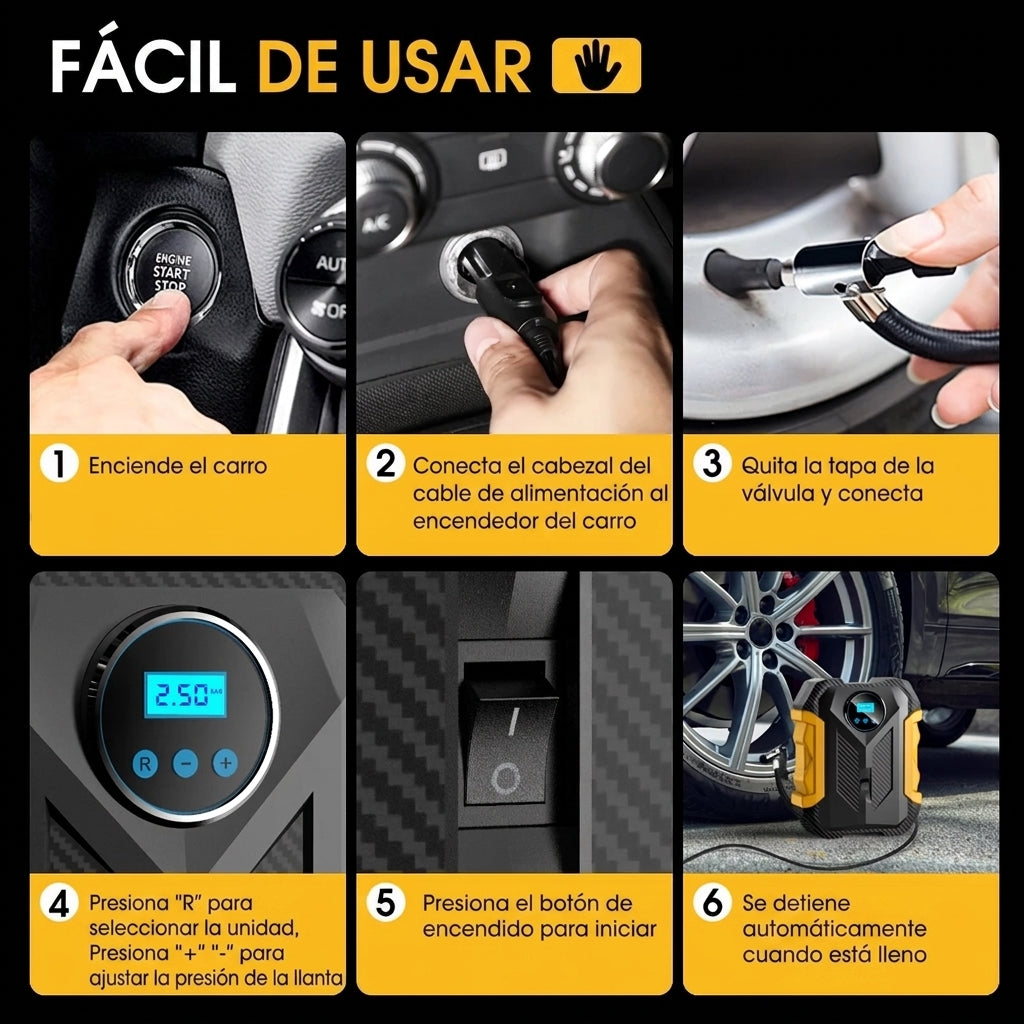 FÁCIL DE USAR

ENGINE START STOP

AUT

A/C

1 Enciende el carro

2 Conecta el cabezal del cable de alimentación al encendedor del carro

3 Quita la tapa de la válvula y conecta

2.50 BAR

R − +

I

O

4 Presiona "R" para seleccionar la unidad, Presiona "+" "-" para ajustar la presión de la llanta

5 Presiona el botón de encendido para iniciar

6 Se detiene automáticamente cuando está lleno